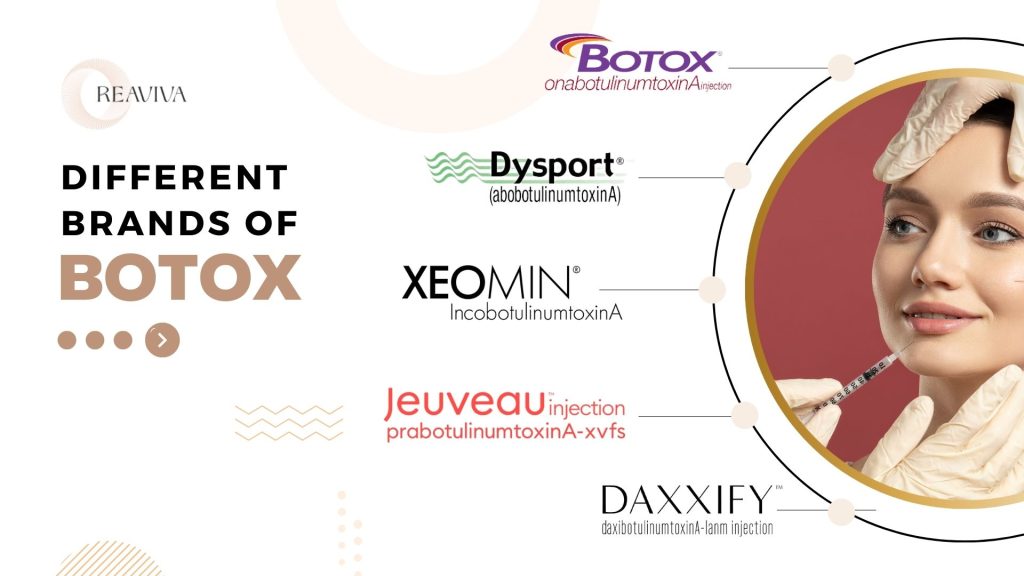 REAVIVA

DIFFERENT BRANDS OF BOTOX

BOTOX®
onabotulinumtoxinA injection

Dysport®
(abobotulinumtoxinA)

XEOMIN®
IncobotulinumtoxinA

Jeuveau™ injection
prabotulinumtoxinA-xvfs

DAXXIFY™
daxibotulinumtoxinA-lanm injection